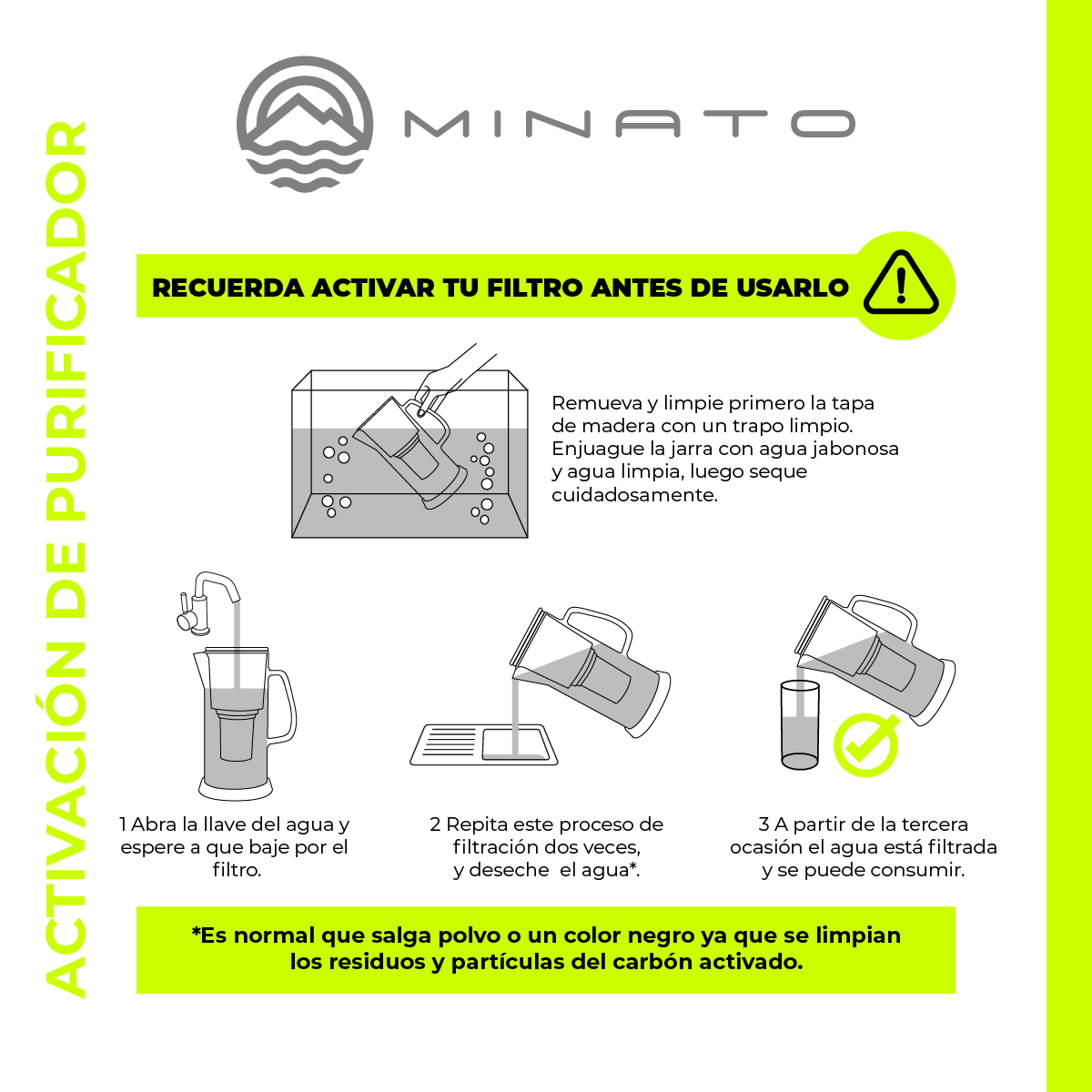 ACTIVACIÓN DE PURIFICADOR

MINATO

RECUERDA ACTIVAR TU FILTRO ANTES DE USARLO

Remueva y limpie primero la tapa de madera con un trapo limpio. Enjuague la jarra con agua jabonosa y agua limpia, luego seque cuidadosamente.

1 Abra la llave del agua y espere a que baje por el filtro.

2 Repita este proceso de filtración dos veces, y deseche el agua*.

3 A partir de la tercera ocasión el agua está filtrada y se puede consumir.

*Es normal que salga polvo o un color negro ya que se limpian los residuos y partículas del carbón activado.