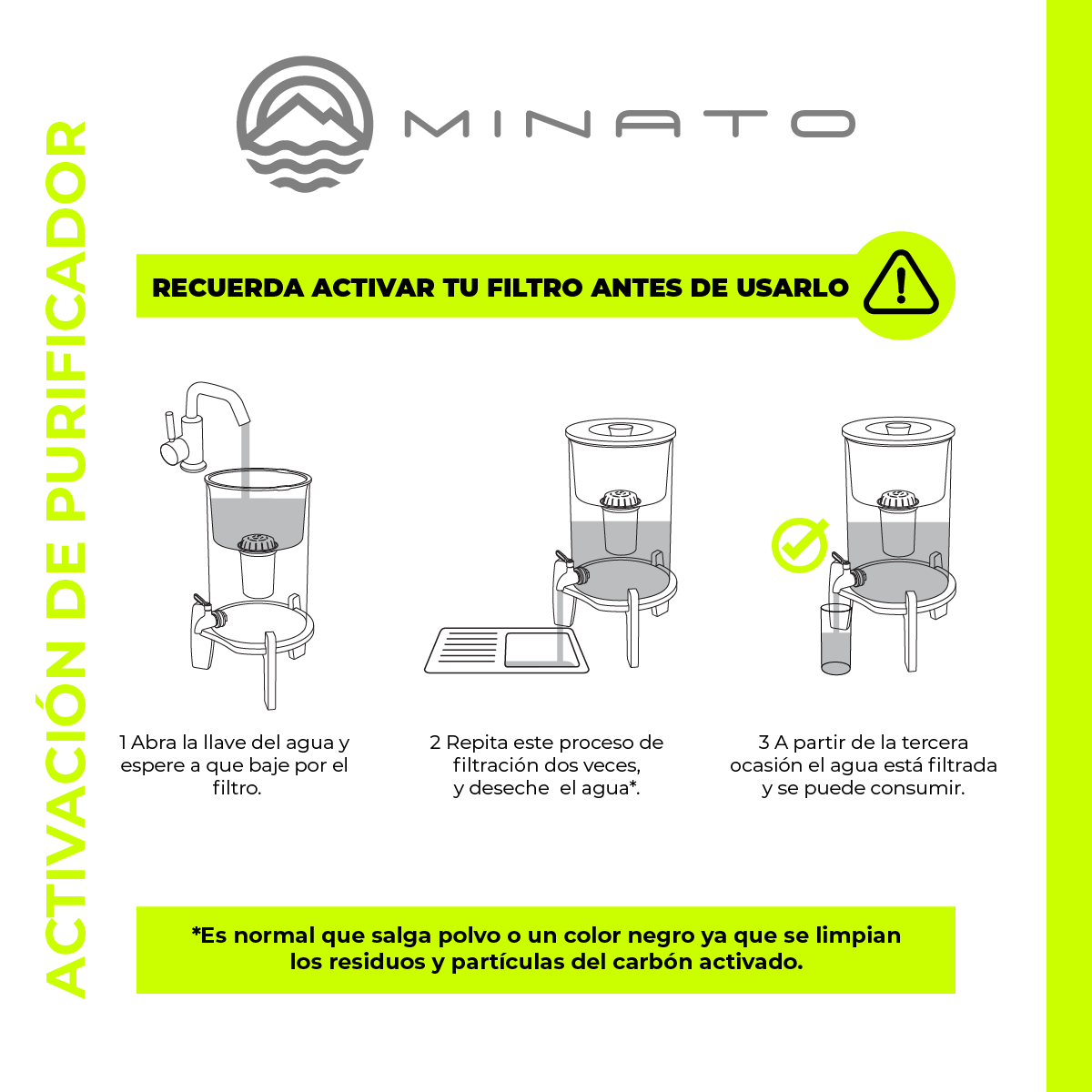 ACTIVACIÓN DE PURIFICADOR

MINATO

RECUERDA ACTIVAR TU FILTRO ANTES DE USARLO

1 Abra la llave del agua y espere a que baje por el filtro.

2 Repita este proceso de filtración dos veces, y deseche el agua*.

3 A partir de la tercera ocasión el agua está filtrada y se puede consumir.

*Es normal que salga polvo o un color negro ya que se limpian los residuos y partículas del carbón activado.